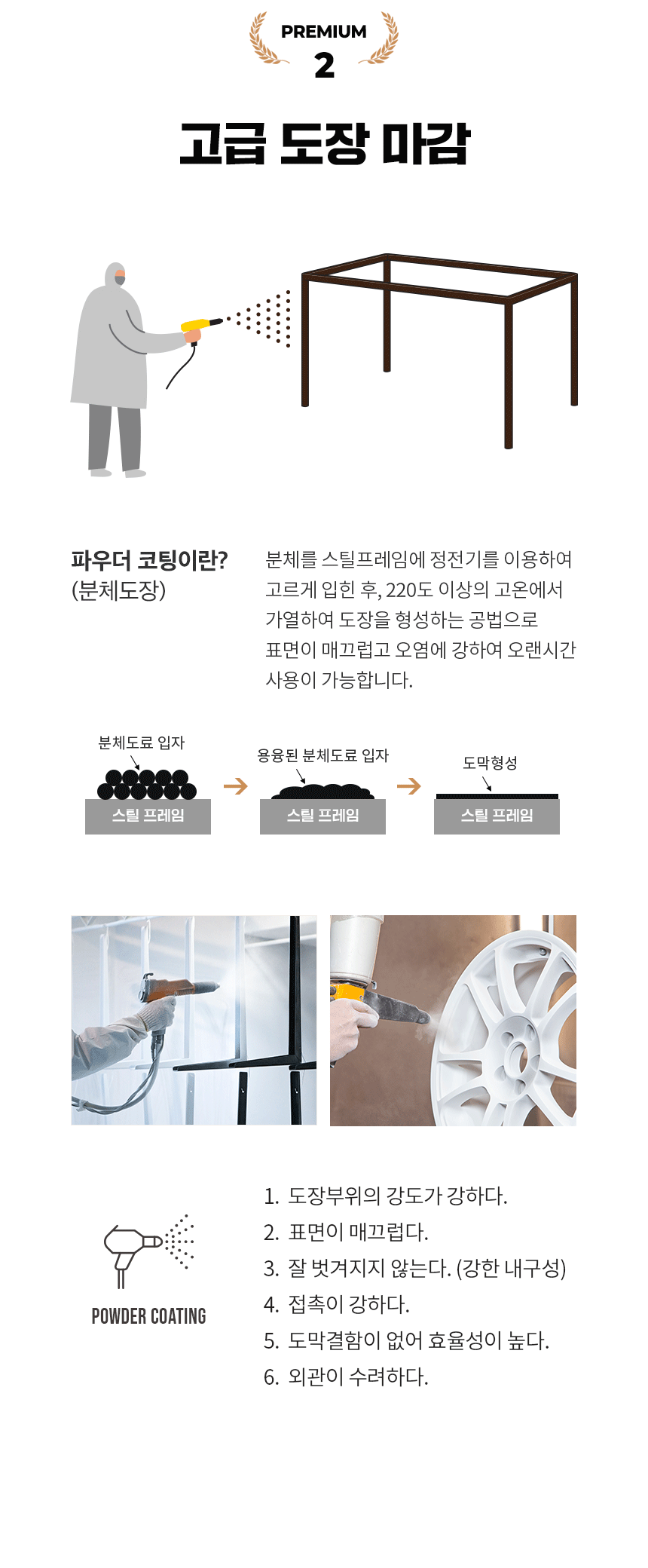 PREMIUM
2

고급 도장 마감

파우더 코팅이란?
(분체도장)

분체를 스틸프레임에 정전기를 이용하여 고르게 입힌 후, 220도 이상의 고온에서 가열하여 도장을 형성하는 공법으로 표면이 매끄럽고 오염에 강하여 오랜시간 사용이 가능합니다.

분체도료 입자
스틸 프레임
용융된 분체도료 입자
스틸 프레임
도막형성
스틸 프레임

POWDER COATING

1. 도장부위의 강도가 강하다.
2. 표면이 매끄럽다.
3. 잘 벗겨지지 않는다. (강한 내구성)
4. 접촉이 강하다.
5. 도막결함이 없어 효율성이 높다.
6. 외관이 수려하다.